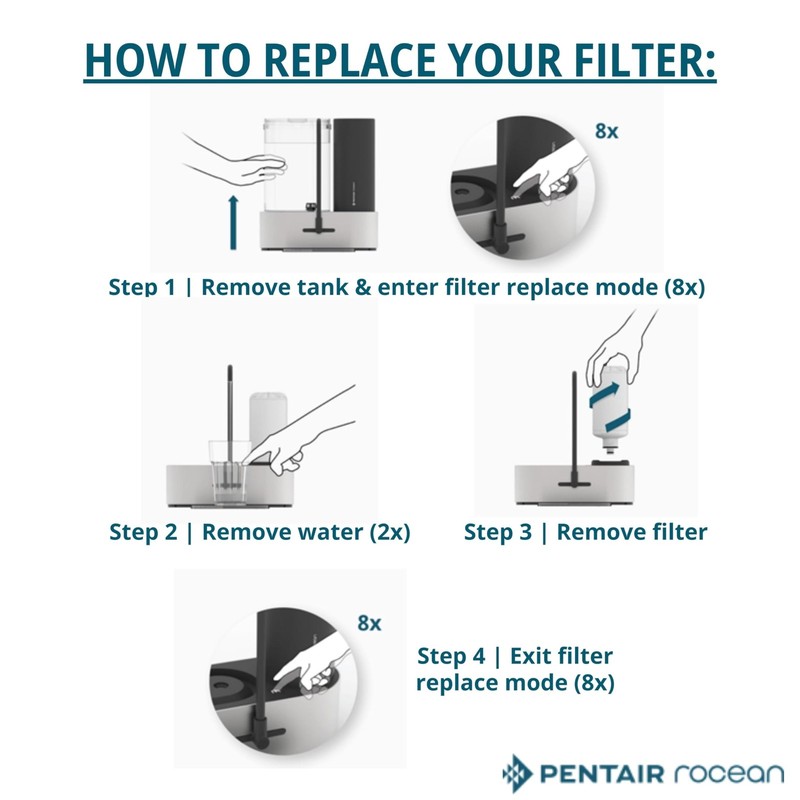 HOW TO REPLACE YOUR FILTER:

8x

Step 1 | Remove tank & enter filter replace mode (8x)

Step 2 | Remove water (2x)

Step 3 | Remove filter

8x

Step 4 | Exit filter replace mode (8x)

PENTAIR rocean