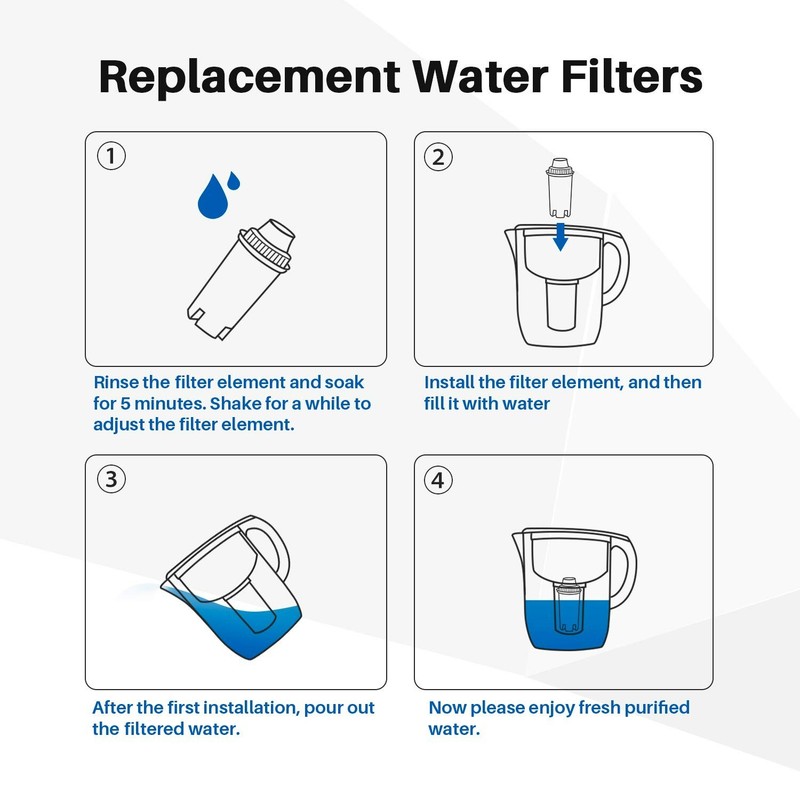 Replacement Water Filters

1

Rinse the filter element and soak for 5 minutes. Shake for a while to adjust the filter element.

2

Install the filter element, and then fill it with water

3

After the first installation, pour out the filtered water.

4

Now please enjoy fresh purified water.