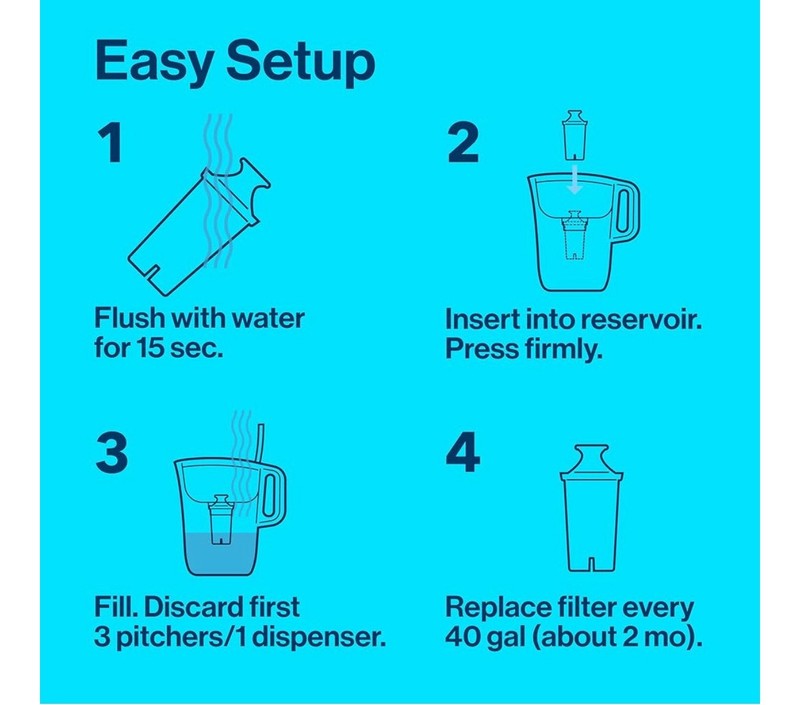 Easy Setup

1

Flush with water for 15 sec.

2

Insert into reservoir. Press firmly.

3

Fill. Discard first 3 pitchers/1 dispenser.

4

Replace filter every 40 gal (about 2 mo).