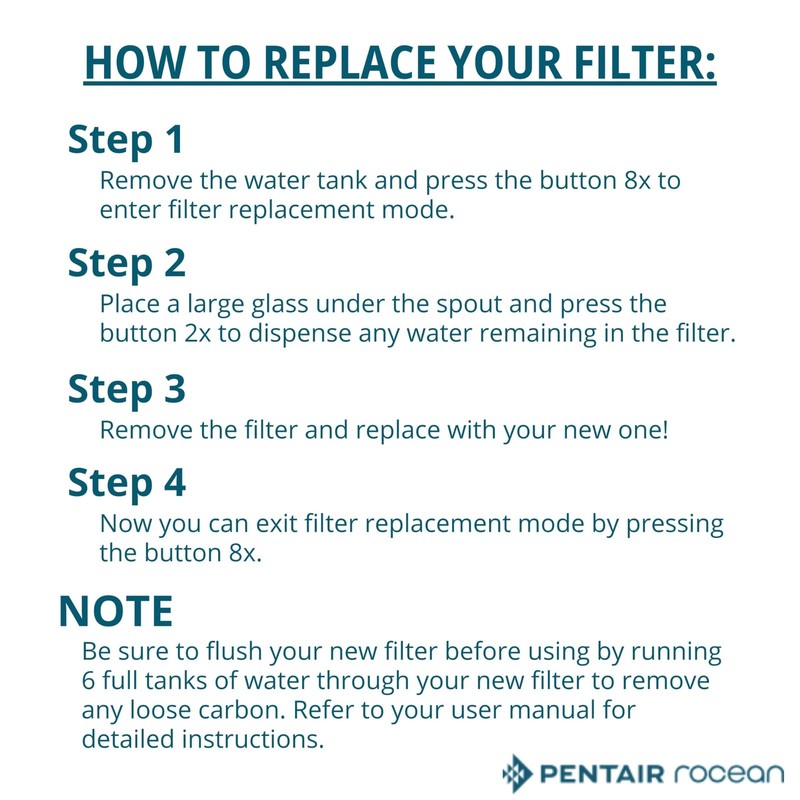 HOW TO REPLACE YOUR FILTER:

Step 1
Remove the water tank and press the button 8x to enter filter replacement mode.

Step 2
Place a large glass under the spout and press the button 2x to dispense any water remaining in the filter.

Step 3
Remove the filter and replace with your new one!

Step 4
Now you can exit filter replacement mode by pressing the button 8x.

NOTE
Be sure to flush your new filter before using by running 6 full tanks of water through your new filter to remove any loose carbon. Refer to your user manual for detailed instructions.

PENTAIR rocean