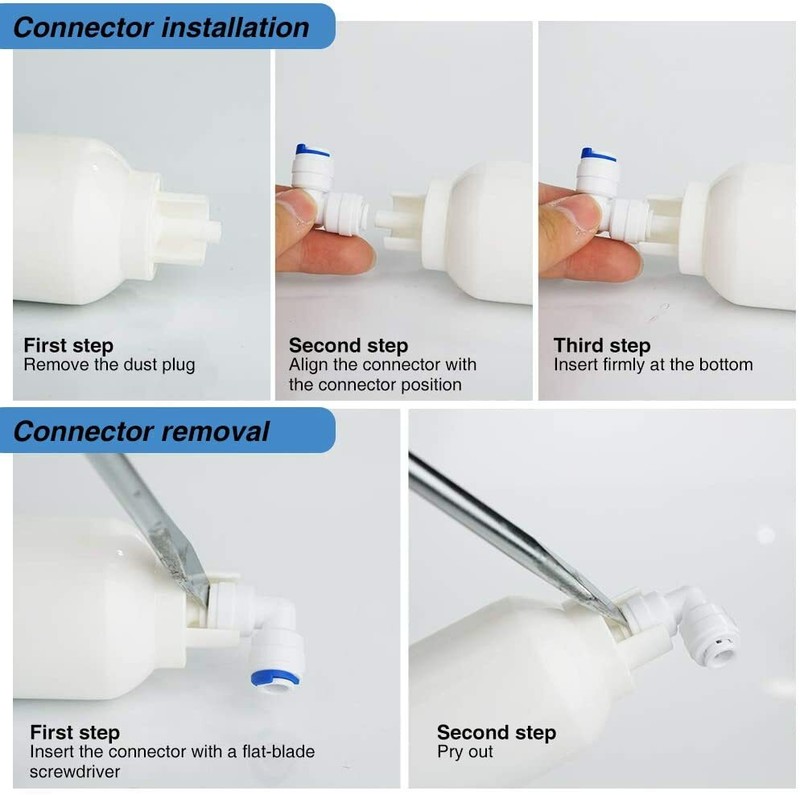 Connector installation

First step
Remove the dust plug

Second step
Align the connector with the connector position

Third step
Insert firmly at the bottom

Connector removal

First step
Insert the connector with a flat-blade screwdriver

Second step
Pry out