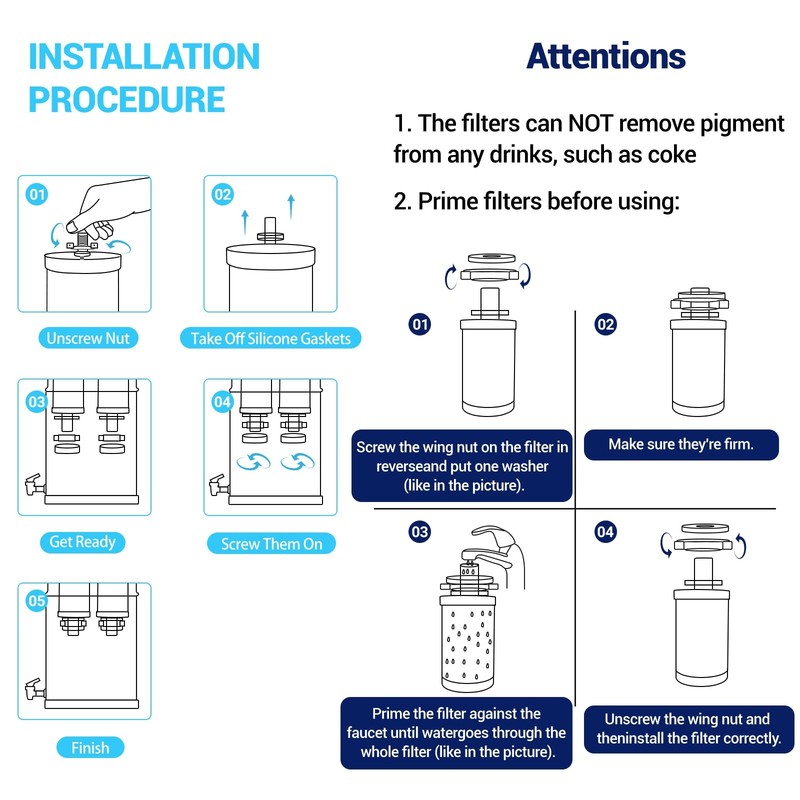 INSTALLATION PROCEDURE

01

Unscrew Nut

02

Take Off Silicone Gaskets

03

Get Ready

04

Screw Them On

05

Finish

Attentions

1. The filters can NOT remove pigment from any drinks, such as coke

2. Prime filters before using:

01

Screw the wing nut on the filter in reverseand put one washer (like in the picture).

02

Make sure they're firm.

03

Prime the filter against the faucet until watergoes through the whole filter (like in the picture).

04

Unscrew the wing nut and theninstall the filter correctly.