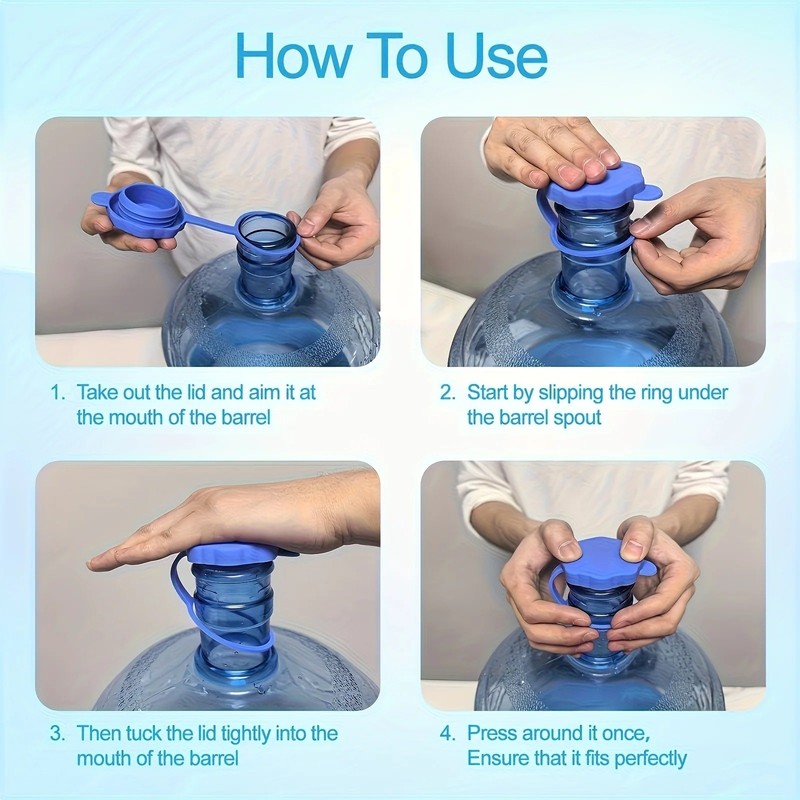 How To Use

1. Take out the lid and aim it at the mouth of the barrel

2. Start by slipping the ring under the barrel spout

3. Then tuck the lid tightly into the mouth of the barrel

4. Press around it once, Ensure that it fits perfectly