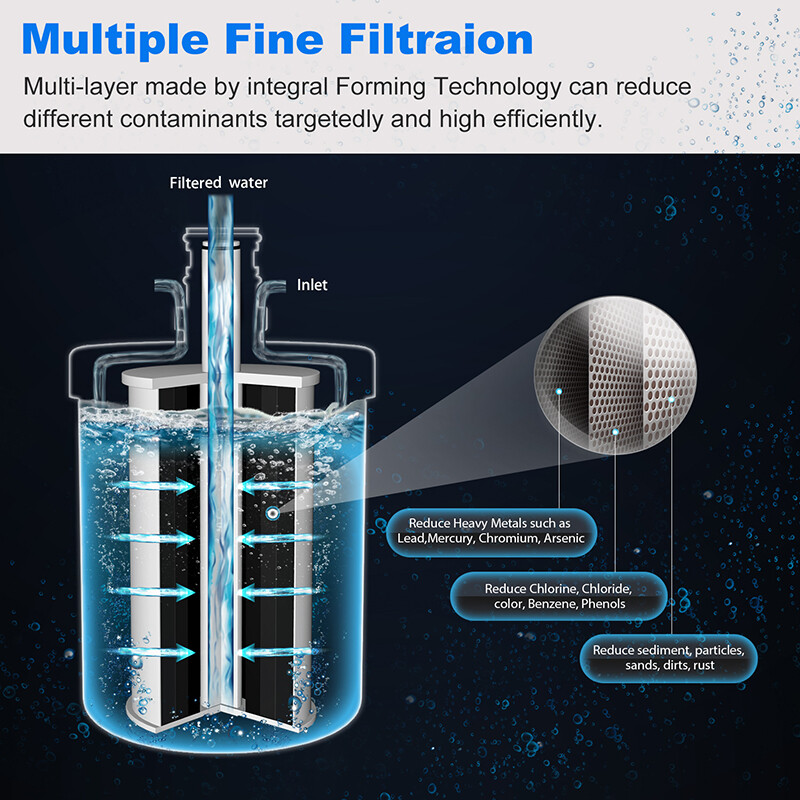 Multiple Fine Filtraion

Multi-layer made by integral Forming Technology can reduce different contaminants targetedly and high efficiently.

Filtered water

Inlet

Reduce Heavy Metals such as Lead,Mercury, Chromium, Arsenic

Reduce Chlorine, Chloride, color, Benzene, Phenols

Reduce sediment, particles, sands, dirts, rust